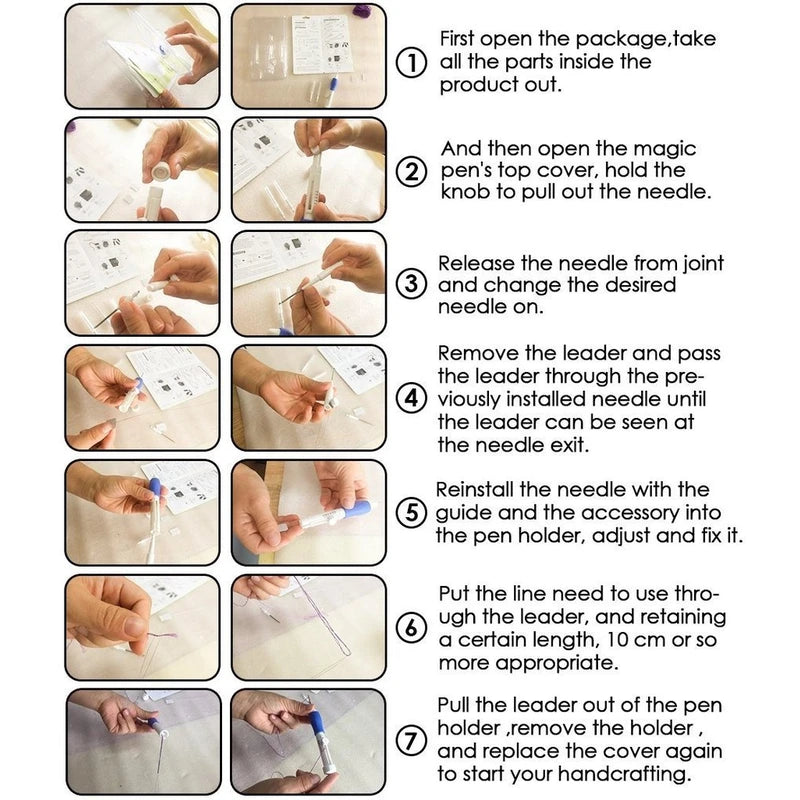 ① First open the package,take all the parts inside the product out.

② And then open the magic pen's top cover, hold the knob to pull out the needle.

③ Release the needle from joint and change the desired needle on.

④ Remove the leader and pass the leader through the previously installed needle until the leader can be seen at the needle exit.

⑤ Reinstall the needle with the guide and the accessory into the pen holder, adjust and fix it.

⑥ Put the line need to use through the leader, and retaining a certain length, 10 cm or so more appropriate.

⑦ Pull the leader out of the pen holder ,remove the holder , and replace the cover again to start your handcrafting.