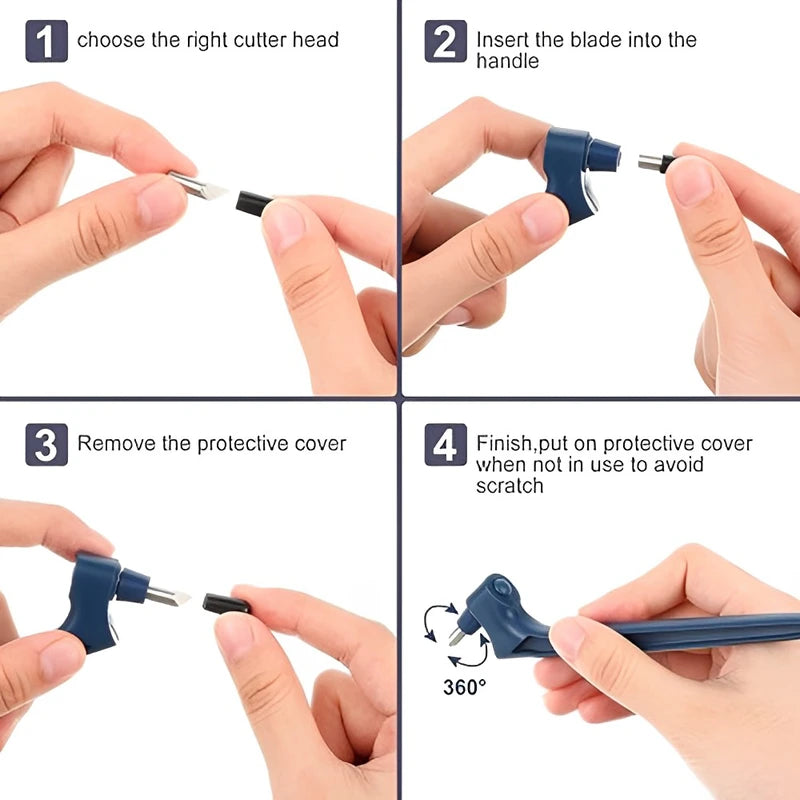 1 choose the right cutter head

2 Insert the blade into the handle

3 Remove the protective cover

4 Finish,put on protective cover when not in use to avoid scratch

360°